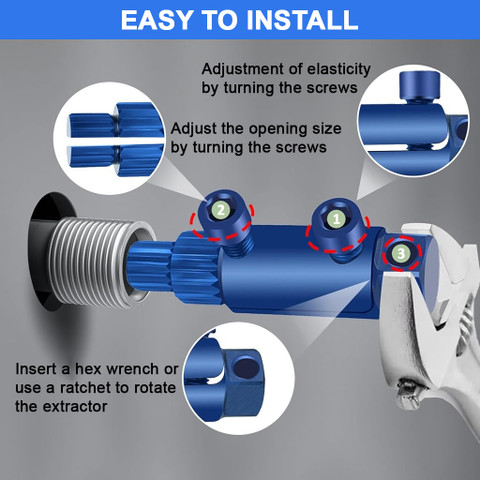 EASY TO INSTALL

Adjustment of elasticity by turning the screws

Adjust the opening size by turning the screws

2

1

3

Insert a hex wrench or use a ratchet to rotate the extractor