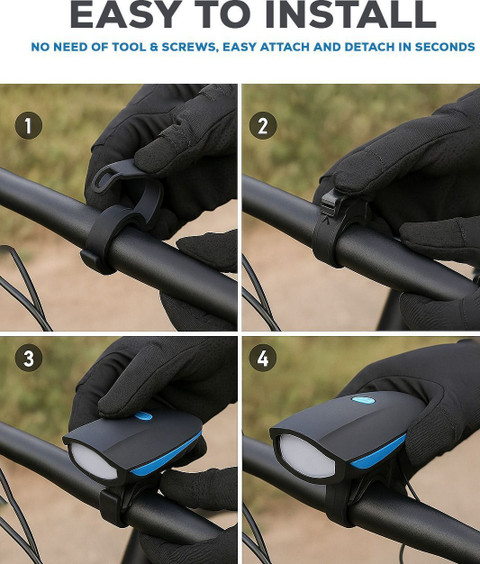 EASY TO INSTALL

NO NEED OF TOOL & SCREWS, EASY ATTACH AND DETACH IN SECONDS

1

2

3

4