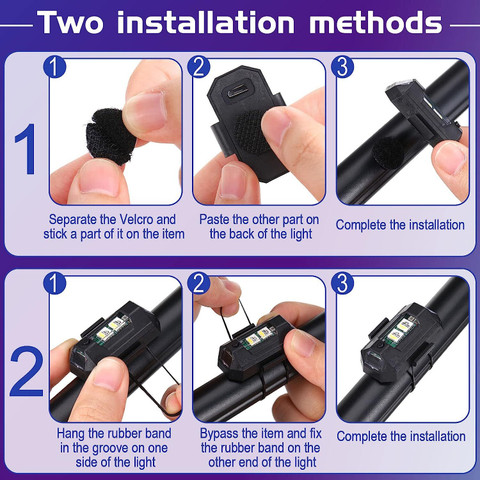 Two installation methods

1

1

Separate the Velcro and stick a part of it on the item

2

Paste the other part on the back of the light

3

Complete the installation

2

1

Hang the rubber band in the groove on one side of the light

2

Bypass the item and fix the rubber band on the other end of the light

3

Complete the installation