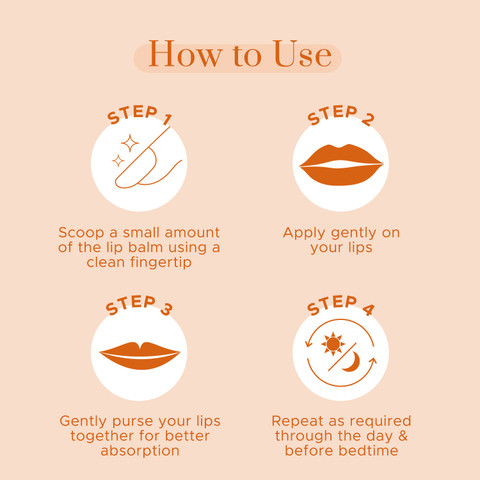 How to Use

STEP 1

Scoop a small amount of the lip balm using a clean fingertip

STEP 2

Apply gently on your lips

STEP 3

Gently purse your lips together for better absorption

STEP 4

Repeat as required through the day & before bedtime