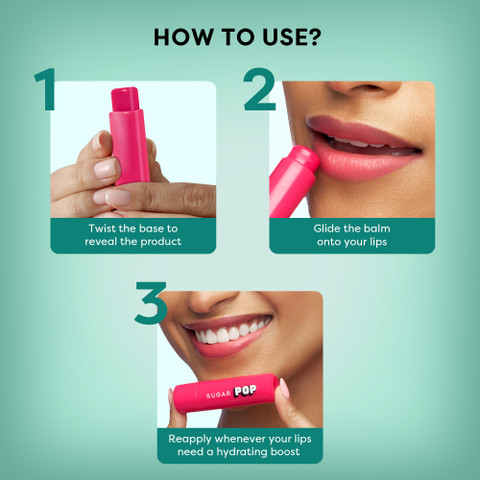 HOW TO USE?

1

Twist the base to reveal the product

2

Glide the balm onto your lips

3

SUGAR POP

Reapply whenever your lips need a hydrating boost