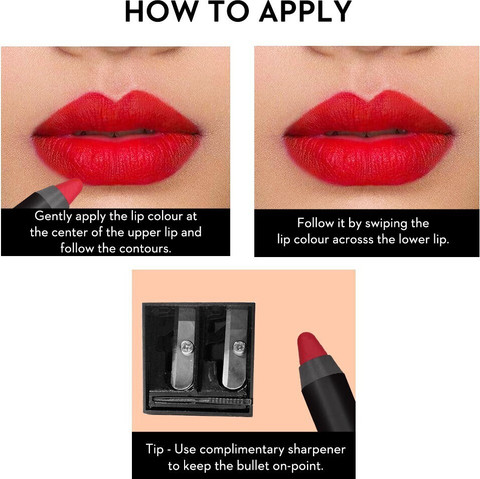 HOW TO APPLY

Gently apply the lip colour at the center of the upper lip and follow the contours.

Follow it by swiping the lip colour acrosss the lower lip.

Tip - Use complimentary sharpener to keep the bullet on-point.