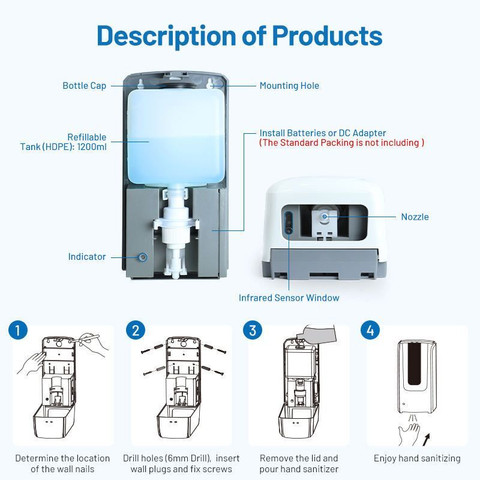 Description of Products

Bottle Cap

Mounting Hole

Refillable Tank (HDPE): 1200ml

Install Batteries or DC Adapter
(The Standard Packing is not including )

Nozzle

Indicator

Infrared Sensor Window

1
Determine the location of the wall nails

2
Drill holes (6mm Drill), insert wall plugs and fix screws

3
Remove the lid and pour hand sanitizer

4
Enjoy hand sanitizing