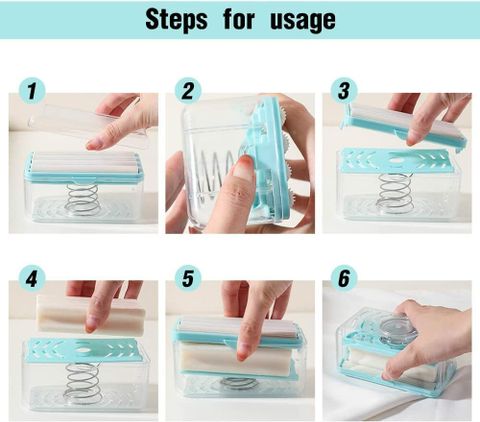 Steps for usage

1

2

3

4

5

6