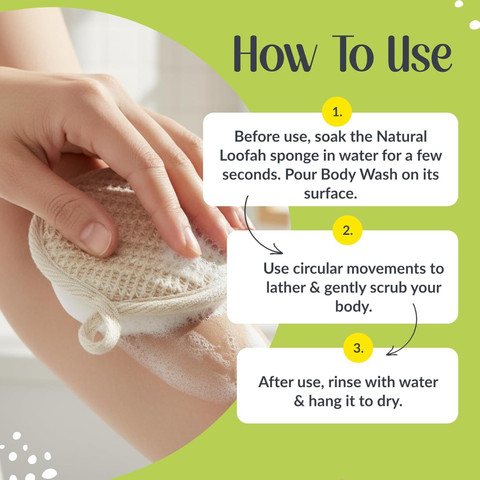 How To Use

1.

Before use, soak the Natural Loofah sponge in water for a few seconds. Pour Body Wash on its surface.

2.

Use circular movements to lather & gently scrub your body.

3.

After use, rinse with water & hang it to dry.