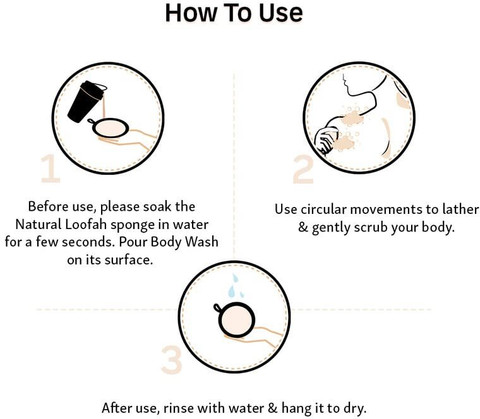 How To Use

1

Before use, please soak the Natural Loofah sponge in water for a few seconds. Pour Body Wash on its surface.

2

Use circular movements to lather & gently scrub your body.

3

After use, rinse with water & hang it to dry.