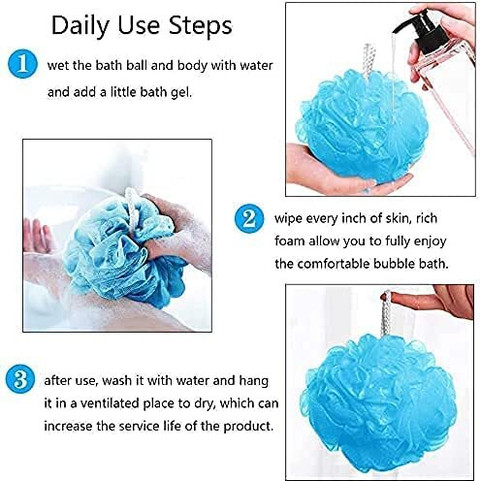 Daily Use Steps

1 wet the bath ball and body with water and add a little bath gel.

2 wipe every inch of skin, rich foam allow you to fully enjoy the comfortable bubble bath.

3 after use, wash it with water and hang it in a ventilated place to dry, which can increase the service life of the product.