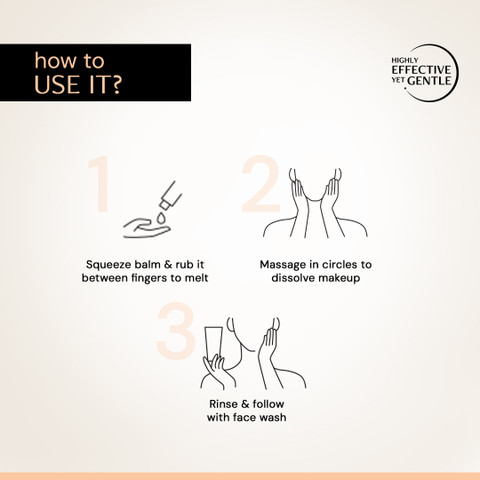 how to
USE IT?

HIGHLY
EFFECTIVE
YET GENTLE

1

Squeeze balm & rub it between fingers to melt

2

Massage in circles to dissolve makeup

3

Rinse & follow with face wash