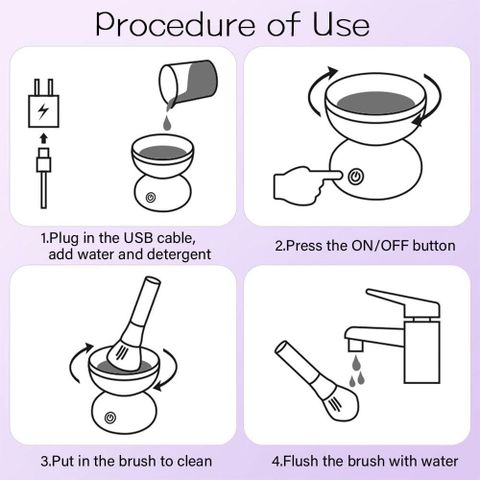 Procedure of Use

1.Plug in the USB cable, add water and detergent

2.Press the ON/OFF button

3.Put in the brush to clean

4.Flush the brush with water