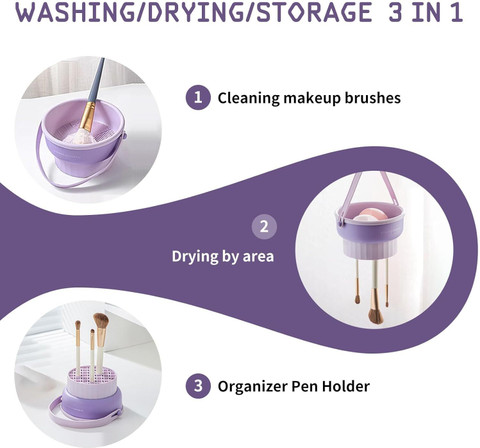 WASHING/DRYING/STORAGE 3 IN 1

1 Cleaning makeup brushes

2 Drying by area

3 Organizer Pen Holder