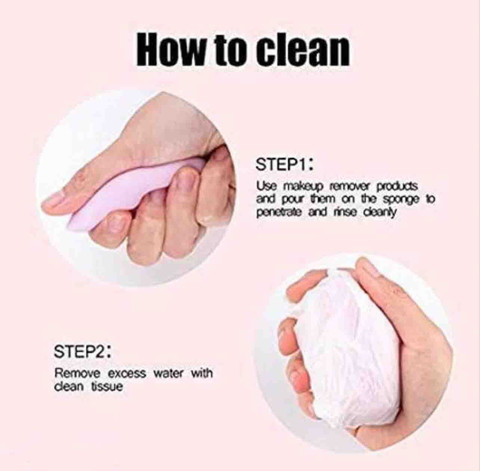 How to clean

STEP1:
Use makeup remover products and pour them on the sponge to penetrate and rinse cleanly

STEP2:
Remove excess water with clean tissue