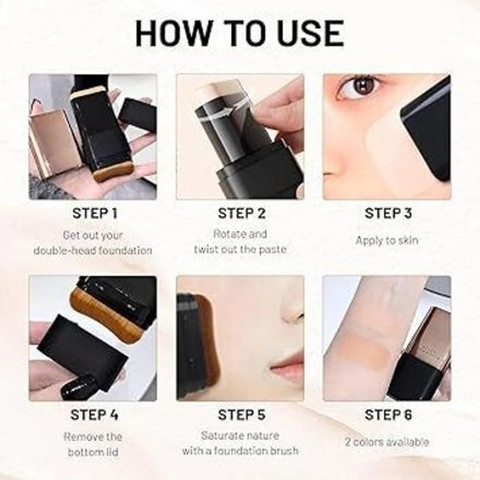 HOW TO USE

STEP 1
Get out your double-head foundation

STEP 2
Rotate and twist out the paste

STEP 3
Apply to skin

STEP 4
Remove the bottom lid

STEP 5
Saturate nature with a foundation brush

STEP 6
2 colors available