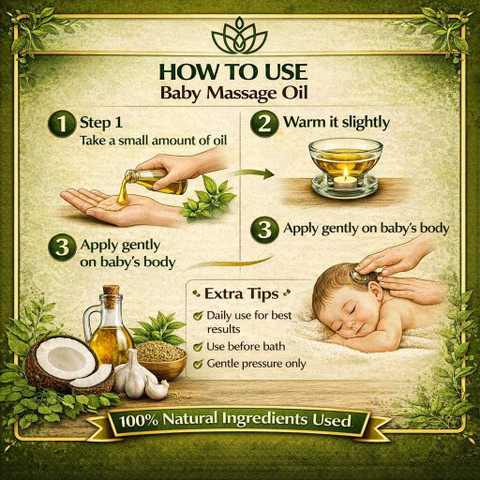 HOW TO USE
Baby Massage Oil

1 Step 1
Take a small amount of oil

2 Warm it slightly

3 Apply gently on baby's body

3 Apply gently on baby's body

Extra Tips
Daily use for best results
Use before bath
Gentle pressure only

100% Natural Ingredients Used