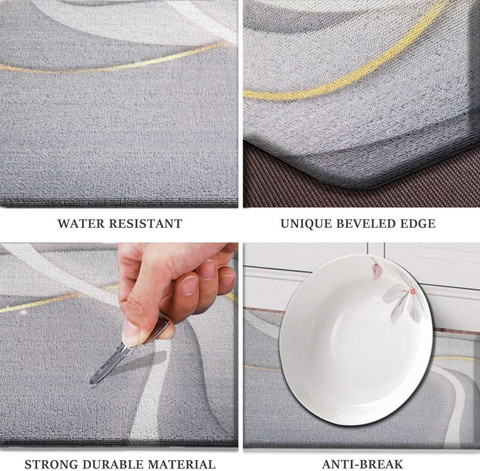 WATER RESISTANT

UNIQUE BEVELED EDGE

STRONG DURABLE MATERIAL

ANTI-BREAK