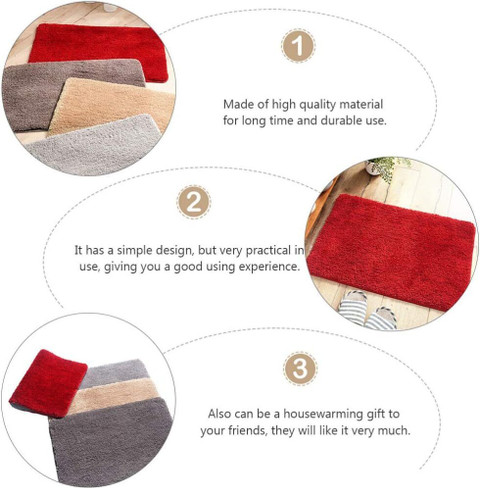 1

Made of high quality material for long time and durable use.

2

It has a simple design, but very practical in use, giving you a good using experience.

3

Also can be a housewarming gift to your friends, they will like it very much.