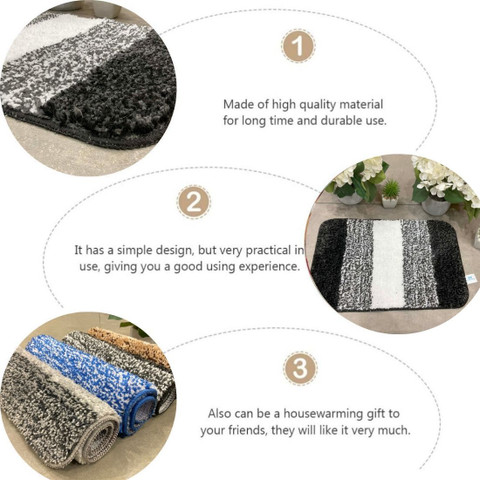 1

Made of high quality material for long time and durable use.

2

It has a simple design, but very practical in use, giving you a good using experience.

3

Also can be a housewarming gift to your friends, they will like it very much.