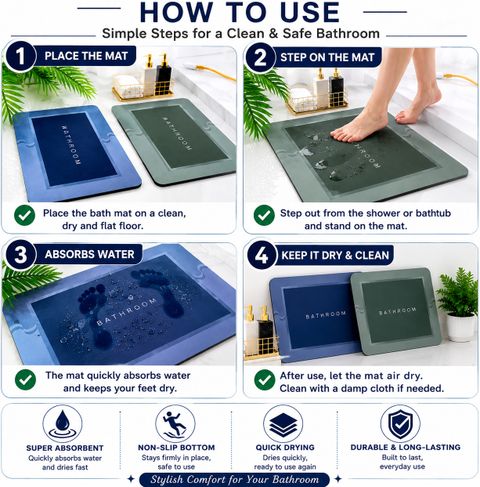 HOW TO USE

Simple Steps for a Clean & Safe Bathroom

1 PLACE THE MAT

BATHROOM

BATHROOM

Place the bath mat on a clean, dry and flat floor.

2 STEP ON THE MAT

BATHROOM

Step out from the shower or bathtub and stand on the mat.

3 ABSORBS WATER

BATHROOM

The mat quickly absorbs water and keeps your feet dry.

4 KEEP IT DRY & CLEAN

BATHROOM

BATHROOM

After use, let the mat air dry. Clean with a damp cloth if needed.

SUPER ABSORBENT
Quickly absorbs water and dries fast

NON-SLIP BOTTOM
Stays firmly in place, safe to use

QUICK DRYING
Dries quickly, ready to use again

DURABLE & LONG-LASTING
Built to last, everyday use

Stylish Comfort for Your Bathroom