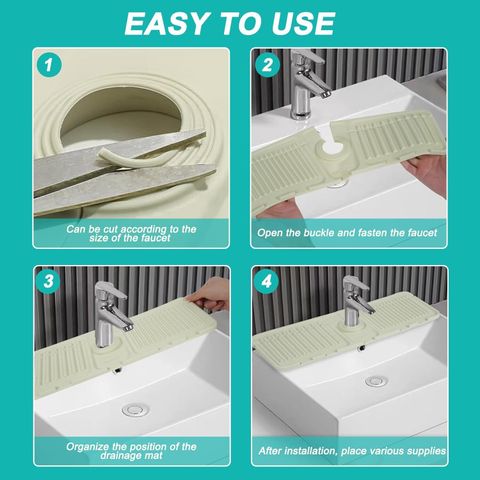 EASY TO USE

1

Can be cut according to the size of the faucet

2

Open the buckle and fasten the faucet

3

Organize the position of the drainage mat

4

After installation, place various supplies