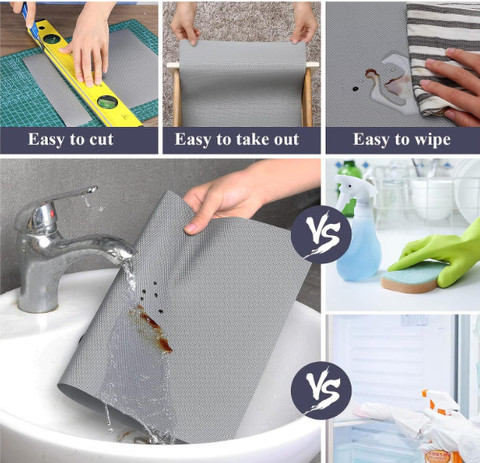 Easy to cut

Easy to take out

Easy to wipe

VS

VS