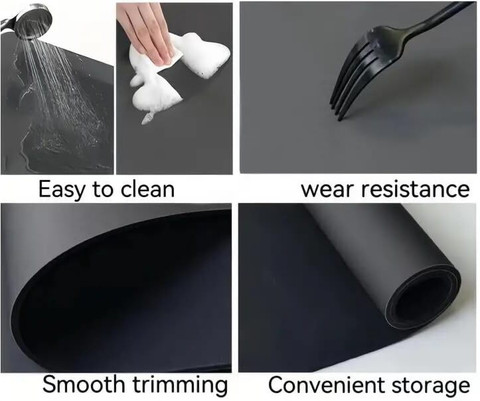 Easy to clean

wear resistance

Smooth trimming

Convenient storage