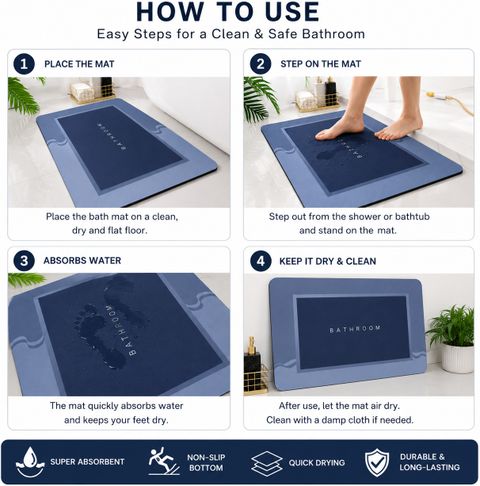 HOW TO USE
Easy Steps for a Clean & Safe Bathroom

1 PLACE THE MAT

BATHROOM

Place the bath mat on a clean, dry and flat floor.

2 STEP ON THE MAT

BATHROOM

Step out from the shower or bathtub and stand on the mat.

3 ABSORBS WATER

BATHROOM

The mat quickly absorbs water and keeps your feet dry.

4 KEEP IT DRY & CLEAN

BATHROOM

After use, let the mat air dry. Clean with a damp cloth if needed.

SUPER ABSORBENT

NON-SLIP BOTTOM

QUICK DRYING

DURABLE & LONG-LASTING