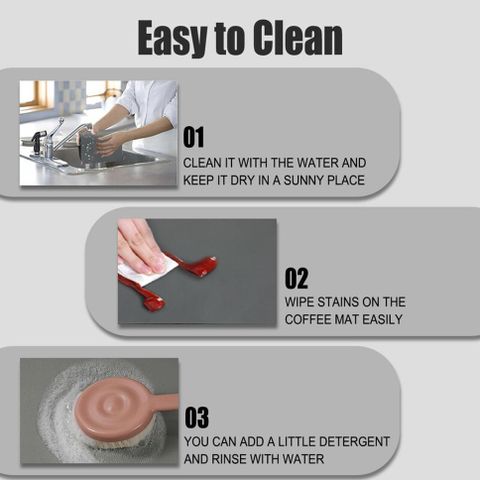 Easy to Clean

01
CLEAN IT WITH THE WATER AND KEEP IT DRY IN A SUNNY PLACE

02
WIPE STAINS ON THE COFFEE MAT EASILY

03
YOU CAN ADD A LITTLE DETERGENT AND RINSE WITH WATER