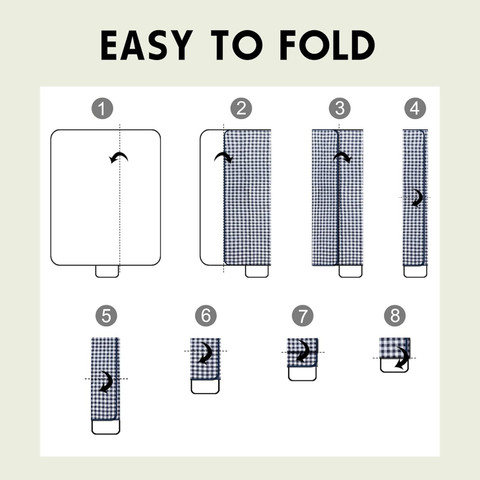 EASY TO FOLD

1

2

3

4

5

6

7

8