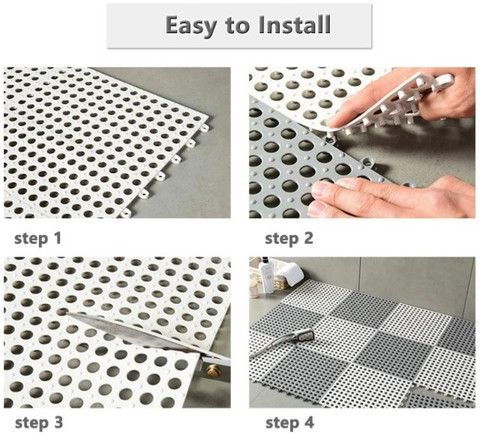 Easy to Install

step 1

step 2

step 3

step 4