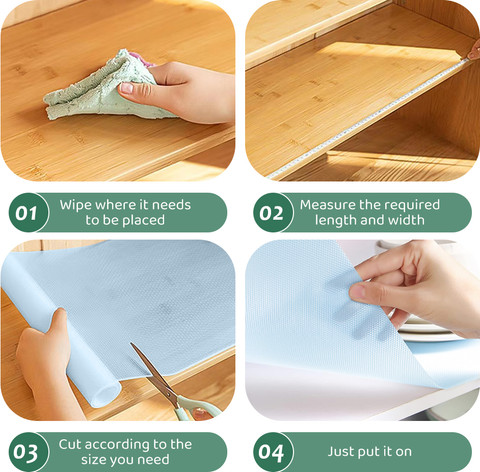 01 Wipe where it needs to be placed

02 Measure the required length and width

03 Cut according to the size you need

04 Just put it on