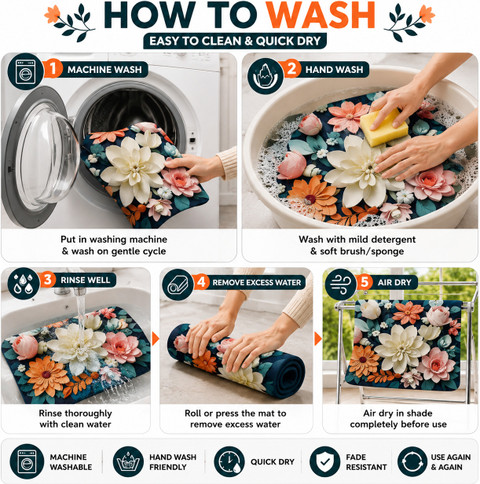 HOW TO WASH

EASY TO CLEAN & QUICK DRY

1 MACHINE WASH

Put in washing machine & wash on gentle cycle

2 HAND WASH

Wash with mild detergent & soft brush/sponge

3 RINSE WELL

Rinse thoroughly with clean water

4 REMOVE EXCESS WATER

Roll or press the mat to remove excess water

5 AIR DRY

Air dry in shade completely before use

MACHINE WASHABLE

HAND WASH FRIENDLY

QUICK DRY

FADE RESISTANT

USE AGAIN & AGAIN