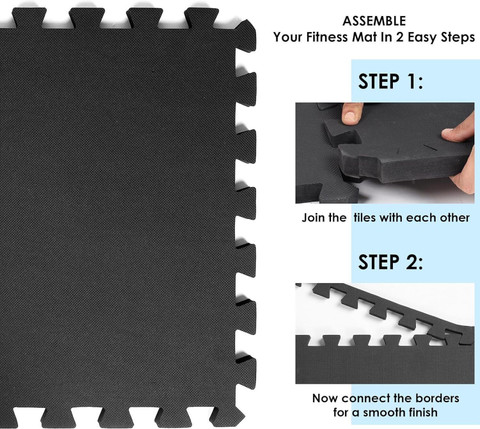 ASSEMBLE
Your Fitness Mat In 2 Easy Steps

STEP 1:

Join the  tiles with each other

STEP 2:

Now connect the borders
for a smooth finish