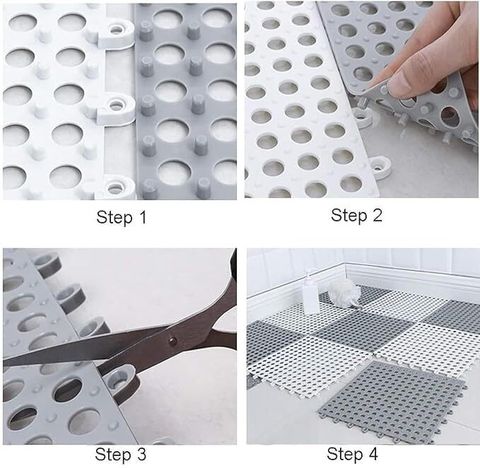 Step 1

Step 2

Step 3

Step 4