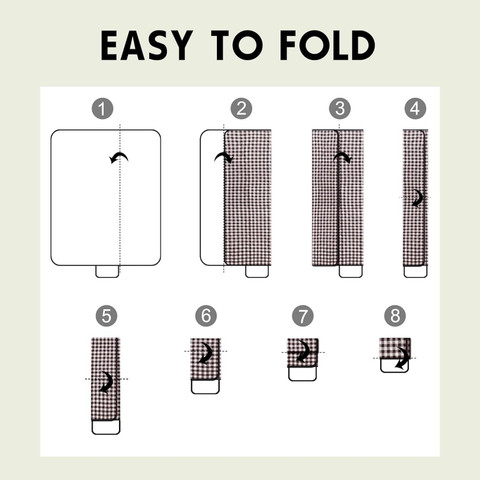 EASY TO FOLD

1

2

3

4

5

6

7

8