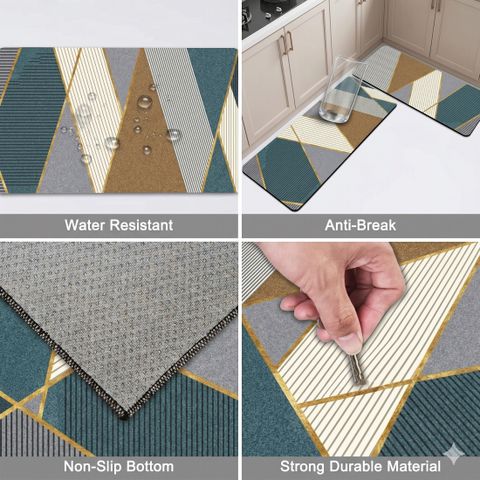 Water Resistant

Anti-Break

Non-Slip Bottom

Strong Durable Material