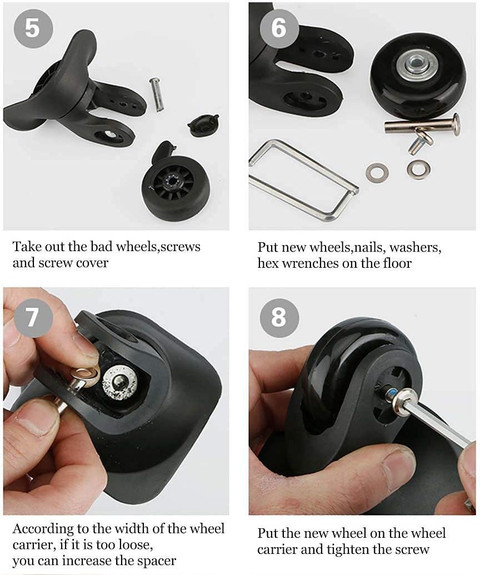 5

Take out the bad wheels,screws and screw cover

6

Put new wheels,nails, washers, hex wrenches on the floor

7

According to the width of the wheel carrier, if it is too loose, you can increase the spacer

8

Put the new wheel on the wheel carrier and tighten the screw