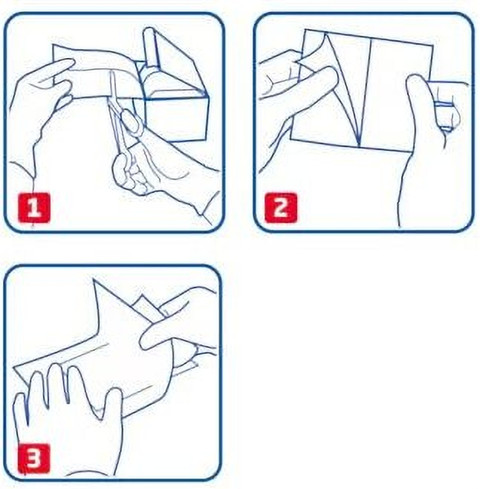 1

2

3