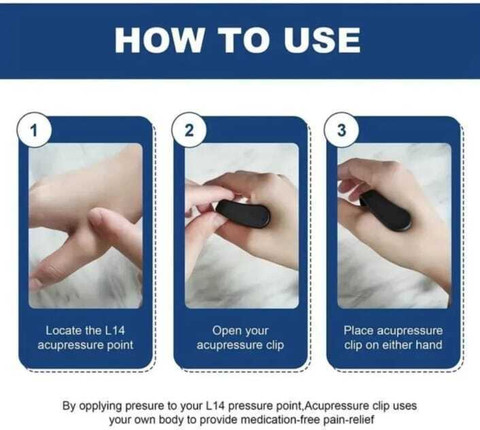 HOW TO USE

1

Locate the L14 acupressure point

2

Open your acupressure clip

3

Place acupressure clip on either hand

By opplying presure to your L14 pressure point,Acupressure clip uses your own body to provide medication-free pain-relief