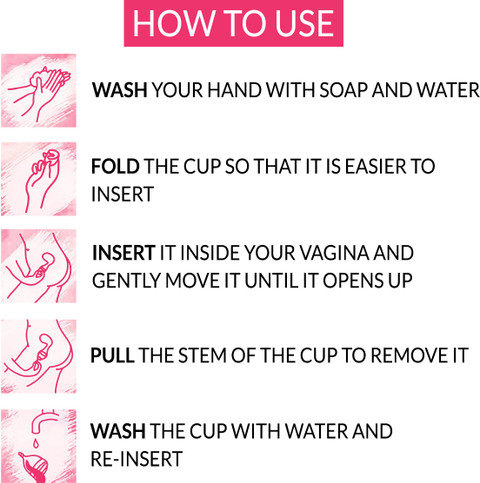 HOW TO USE

WASH YOUR HAND WITH SOAP AND WATER

FOLD THE CUP SO THAT IT IS EASIER TO INSERT

INSERT IT INSIDE YOUR VAGINA AND GENTLY MOVE IT UNTIL IT OPENS UP

PULL THE STEM OF THE CUP TO REMOVE IT

WASH THE CUP WITH WATER AND RE-INSERT