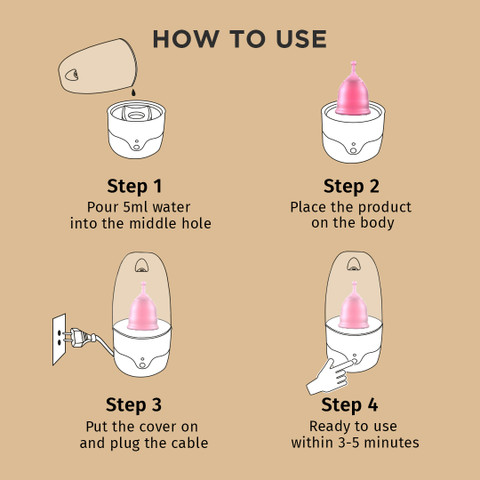 HOW TO USE

Step 1
Pour 5ml water into the middle hole

Step 2
Place the product on the body

Step 3
Put the cover on and plug the cable

Step 4
Ready to use within 3-5 minutes