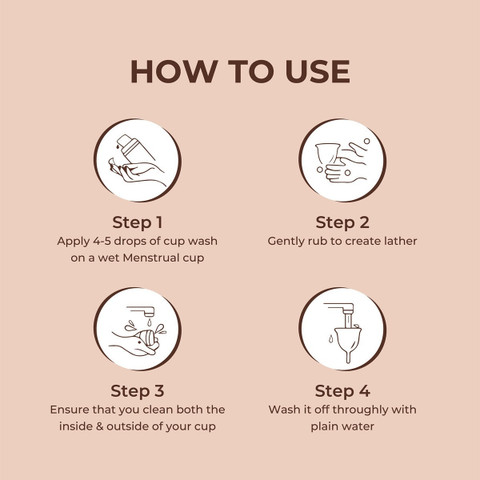 HOW TO USE

Step 1
Apply 4-5 drops of cup wash on a wet Menstrual cup

Step 2
Gently rub to create lather

Step 3
Ensure that you clean both the inside & outside of your cup

Step 4
Wash it off throughly with plain water