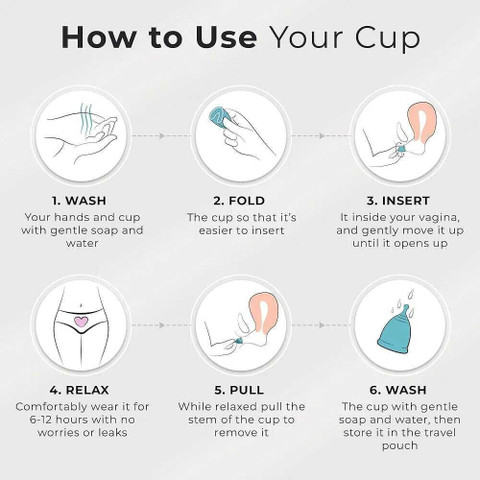 How to Use Your Cup

1. WASH
Your hands and cup with gentle soap and water

2. FOLD
The cup so that it's easier to insert

3. INSERT
It inside your vagina, and gently move it up until it opens up

4. RELAX
Comfortably wear it for 6-12 hours with no worries or leaks

5. PULL
While relaxed pull the stem of the cup to remove it

6. WASH
The cup with gentle soap and water, then store it in the travel pouch