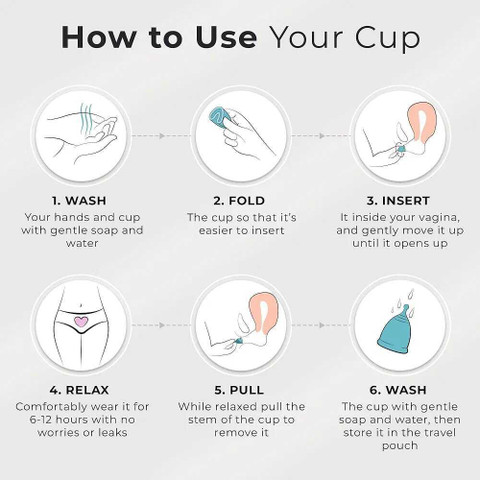 How to Use Your Cup

1. WASH
Your hands and cup with gentle soap and water

2. FOLD
The cup so that it's easier to insert

3. INSERT
It inside your vagina, and gently move it up until it opens up

4. RELAX
Comfortably wear it for 6-12 hours with no worries or leaks

5. PULL
While relaxed pull the stem of the cup to remove it

6. WASH
The cup with gentle soap and water, then store it in the travel pouch