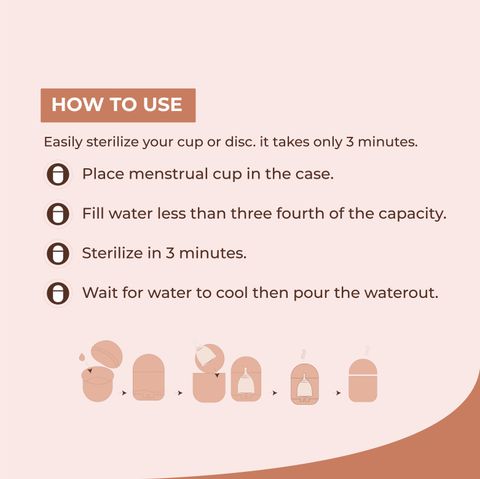 HOW TO USE

Easily sterilize your cup or disc. it takes only 3 minutes.

Place menstrual cup in the case.

Fill water less than three fourth of the capacity.

Sterilize in 3 minutes.

Wait for water to cool then pour the waterout.