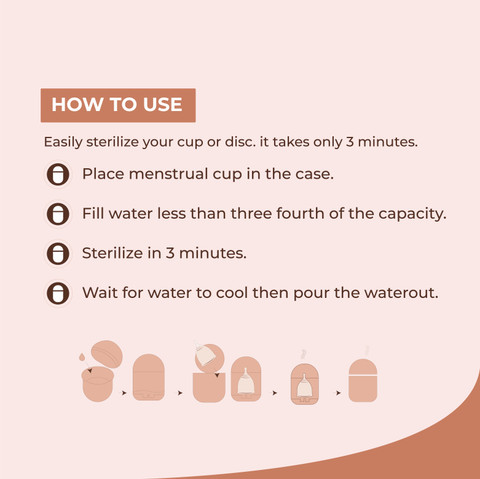 HOW TO USE

Easily sterilize your cup or disc. it takes only 3 minutes.

Place menstrual cup in the case.

Fill water less than three fourth of the capacity.

Sterilize in 3 minutes.

Wait for water to cool then pour the waterout.