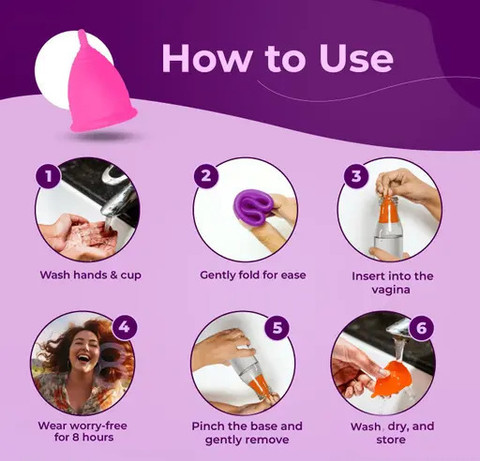 How to Use

1
Wash hands & cup

2
Gently fold for ease

3
Insert into the vagina

4
Wear worry-free for 8 hours

5
Pinch the base and gently remove

6
Wash, dry, and store