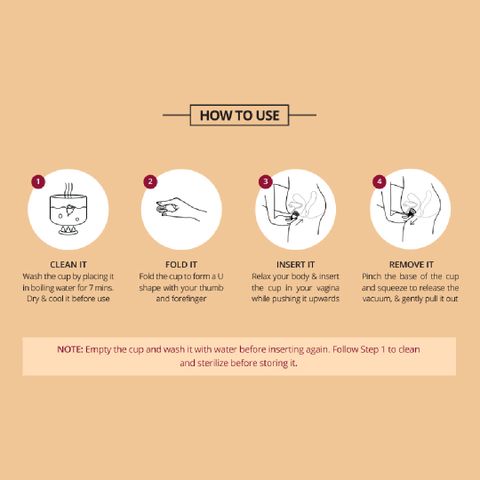 HOW TO USE

1

CLEAN IT
Wash the cup by placing it in boiling water for 7 mins. Dry & cool it before use

2

FOLD IT
Fold the cup to form a U shape with your thumb and forefinger

3

INSERT IT
Relax your body & insert the cup in your vagina while pushing it upwards

4

REMOVE IT
Pinch the base of the cup and squeeze to release the vacuum, & gently pull it out

NOTE: Empty the cup and wash it with water before inserting again. Follow Step 1 to clean and sterilize before storing it.