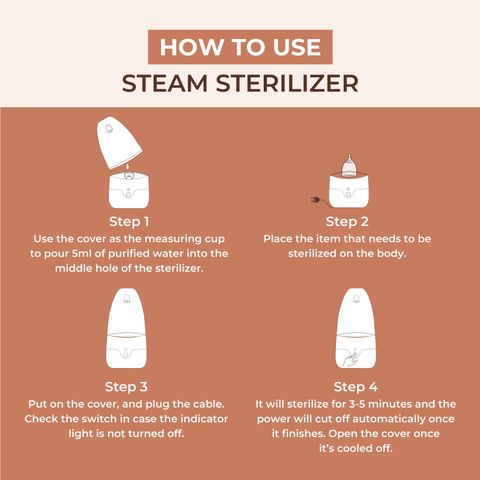 HOW TO USE
STEAM STERILIZER

Step 1
Use the cover as the measuring cup to pour 5ml of purified water into the middle hole of the sterilizer.

Step 2
Place the item that needs to be sterilized on the body.

Step 3
Put on the cover, and plug the cable. Check the switch in case the indicator light is not turned off.

Step 4
It will sterilize for 3-5 minutes and the power will cut off automatically once it finishes. Open the cover once it's cooled off.