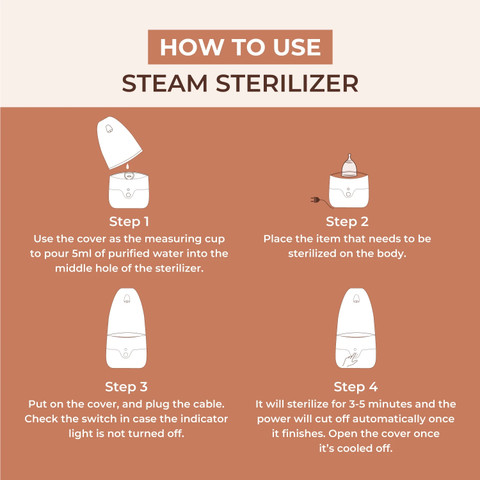 HOW TO USE
STEAM STERILIZER

Step 1
Use the cover as the measuring cup to pour 5ml of purified water into the middle hole of the sterilizer.

Step 2
Place the item that needs to be sterilized on the body.

Step 3
Put on the cover, and plug the cable. Check the switch in case the indicator light is not turned off.

Step 4
It will sterilize for 3-5 minutes and the power will cut off automatically once it finishes. Open the cover once it's cooled off.