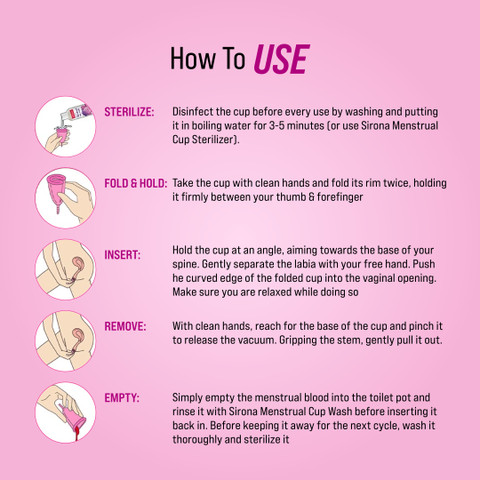 How To USE

STERILIZE: Disinfect the cup before every use by washing and putting it in boiling water for 3-5 minutes (or use Sirona Menstrual Cup Sterilizer).

FOLD & HOLD: Take the cup with clean hands and fold its rim twice, holding it firmly between your thumb & forefinger

INSERT: Hold the cup at an angle, aiming towards the base of your spine. Gently separate the labia with your free hand. Push he curved edge of the folded cup into the vaginal opening. Make sure you are relaxed while doing so

REMOVE: With clean hands, reach for the base of the cup and pinch it to release the vacuum. Gripping the stem, gently pull it out.

EMPTY: Simply empty the menstrual blood into the toilet pot and rinse it with Sirona Menstrual Cup Wash before inserting it back in. Before keeping it away for the next cycle, wash it thoroughly and sterilize it