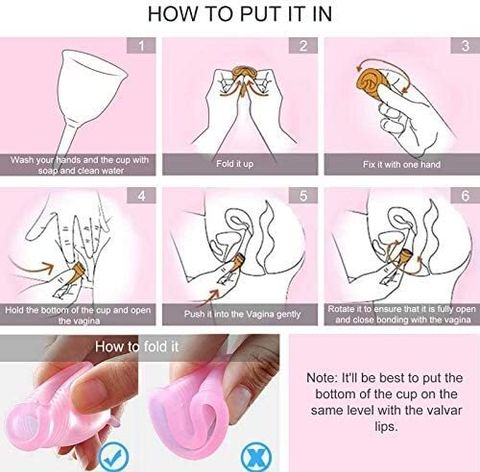 HOW TO PUT IT IN

1
Wash your hands and the cup with soap and clean water

2
Fold it up

3
Fix it with one hand

4
Hold the bottom of the cup and open the vagina

5
Push it into the Vagina gently

6
Rotate it to ensure that it is fully open and close bonding with the vagina

How to fold it

Note: It'll be best to put the bottom of the cup on the same level with the valvar lips.